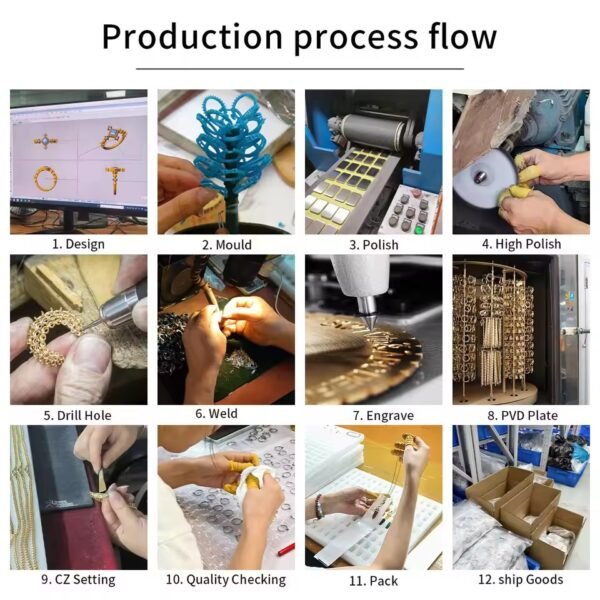 Production process flow

1. Design

2. Mould

3. Polish

4. High Polish

5. Drill Hole

6. Weld

7. Engrave

8. PVD Plate

9. CZ Setting

10. Quality Checking

11. Pack

12. ship Goods